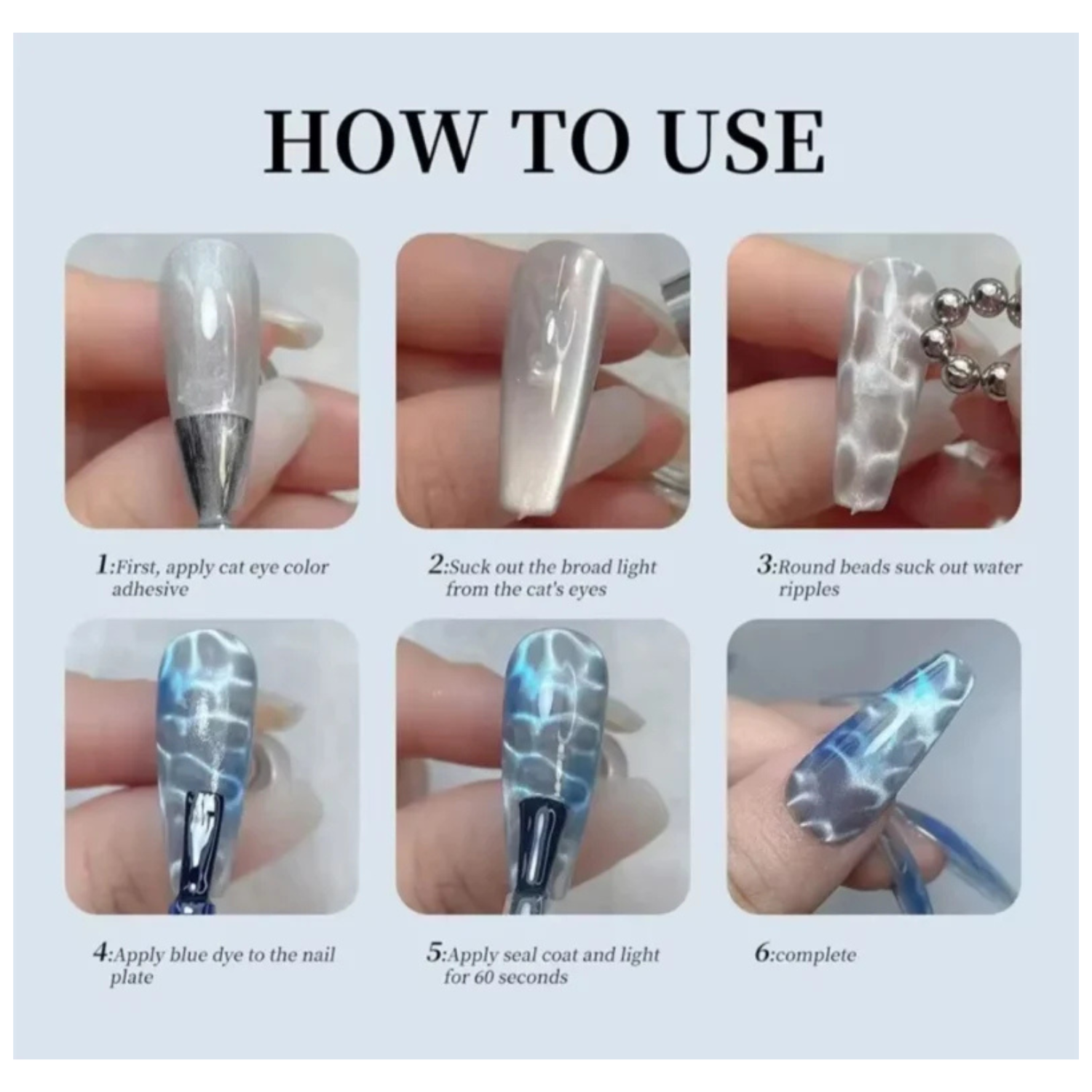 HOW TO USE

1:First, apply cat eye color adhesive

2:Suck out the broad light from the cat's eyes

3:Round beads suck out water ripples

4:Apply blue dye to the nail plate

5:Apply seal coat and light for 60 seconds

6:complete